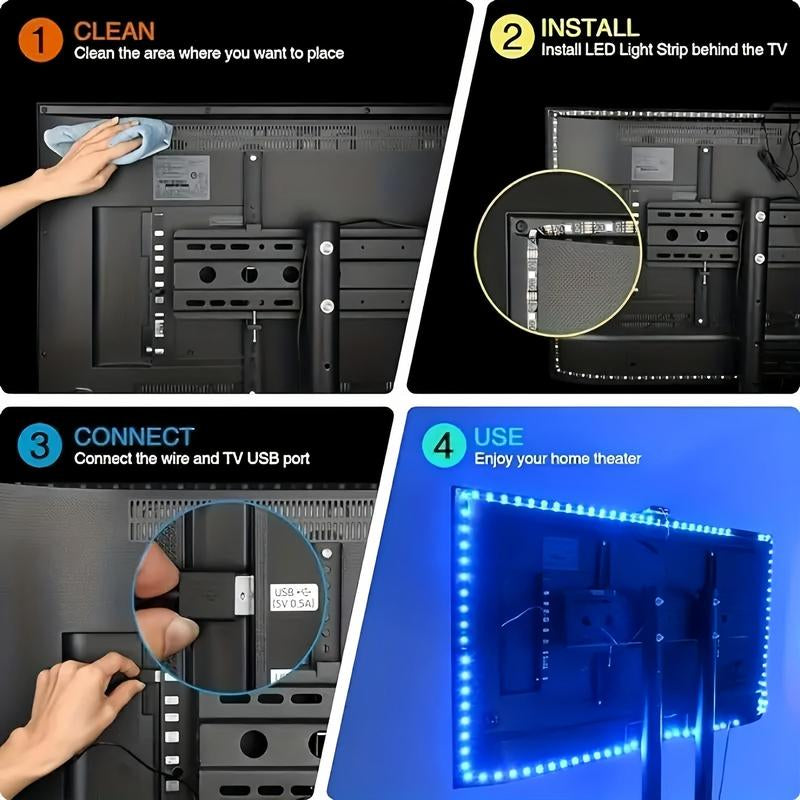 1 CLEAN
Clean the area where you want to place

2 INSTALL
Install LED Light Strip behind the TV

3 CONNECT
Connect the wire and TV USB port

USB
(5V 0.5A)

4 USE
Enjoy your home theater