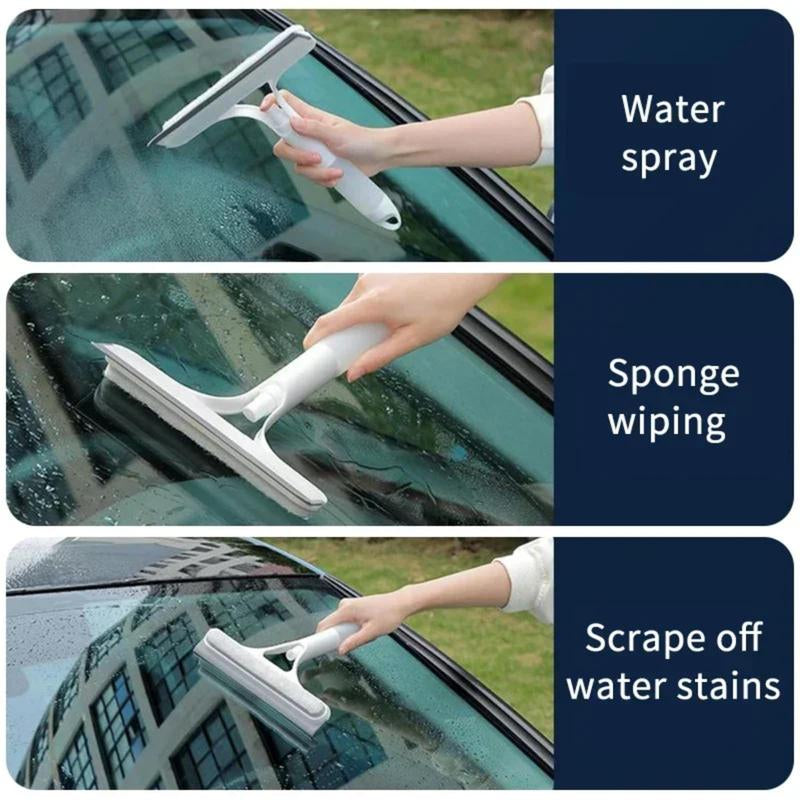 Water spray

Sponge wiping

Scrape off water stains