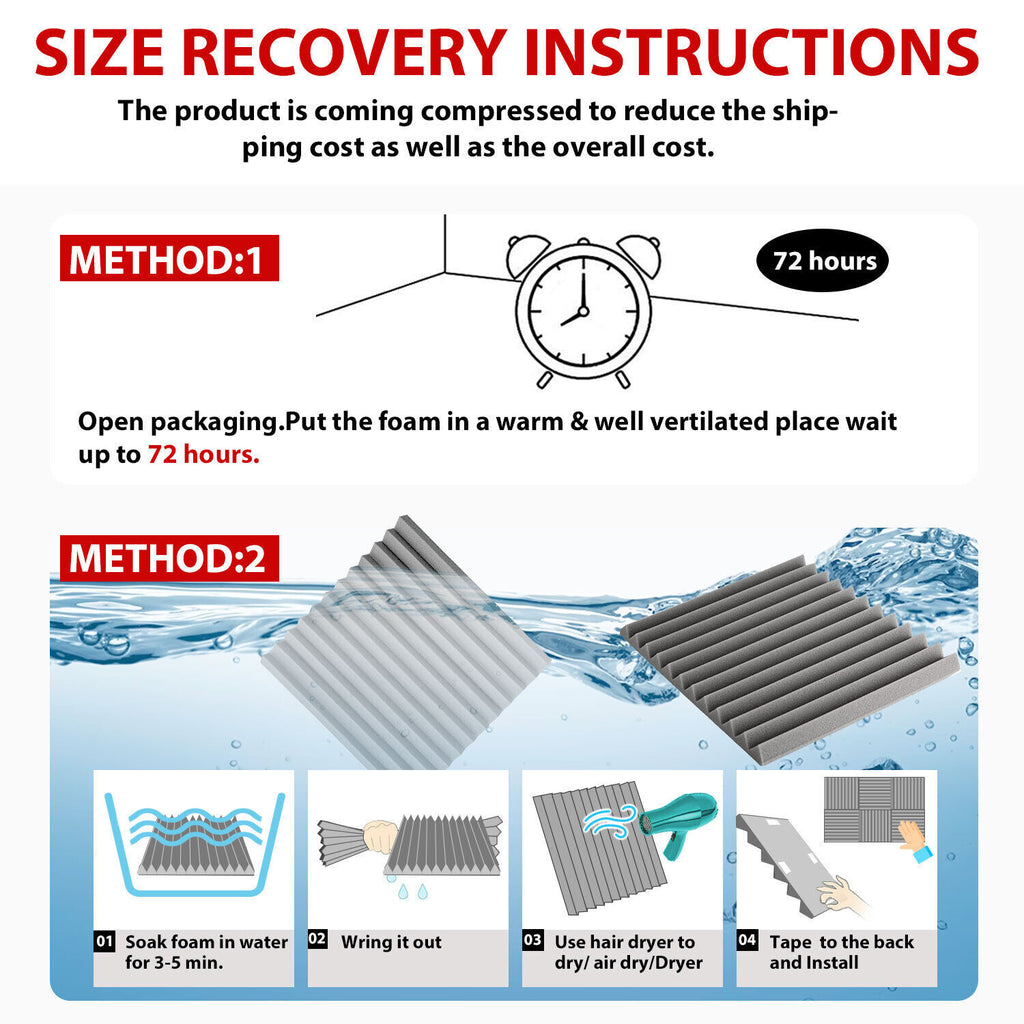 SIZE RECOVERY INSTRUCTIONS

The product is coming compressed to reduce the shipping cost as well as the overall cost.

METHOD:1

72 hours

Open packaging.Put the foam in a warm & well vertilated place wait up to 72 hours.

METHOD:2

01 Soak foam in water for 3-5 min.

02 Wring it out

03 Use hair dryer to dry/ air dry/Dryer

04 Tape to the back and Install