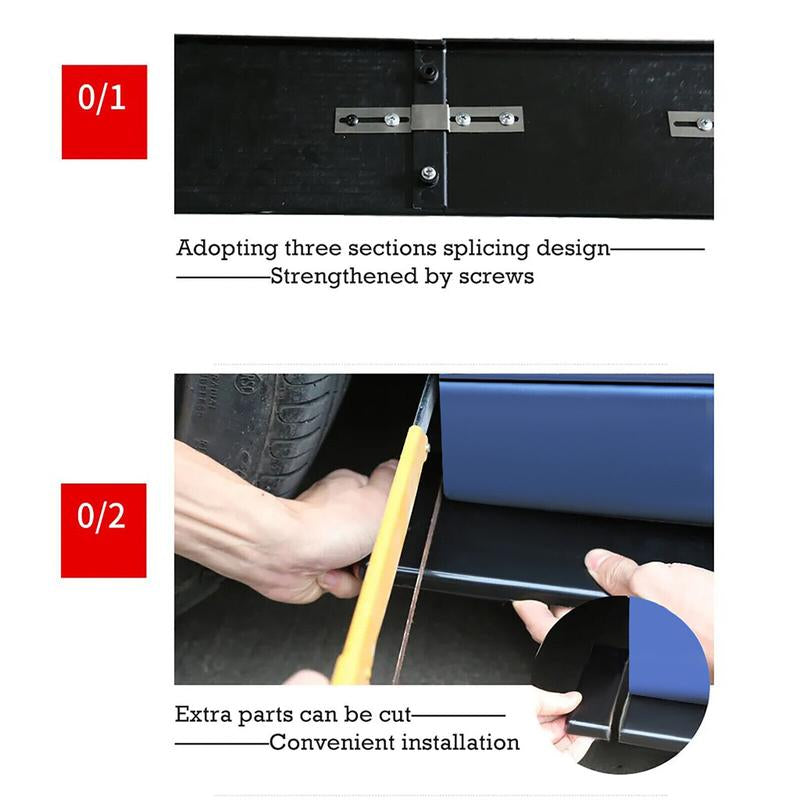 0/1

Adopting three sections splicing design————
————Strengthened by screws

0/2

Extra parts can be cut————
————Convenient installation